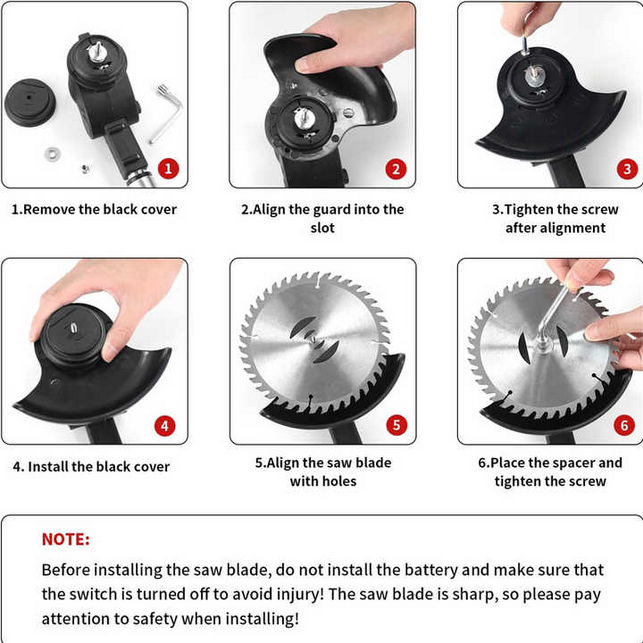 1

1.Remove the black cover

2

2.Align the guard into the slot

3

3.Tighten the screw after alignment

4

4. Install the black cover

5

5.Align the saw blade with holes

6

6.Place the spacer and tighten the screw

NOTE:

Before installing the saw blade, do not install the battery and make sure that the switch is turned off to avoid injury! The saw blade is sharp, so please pay attention to safety when installing!